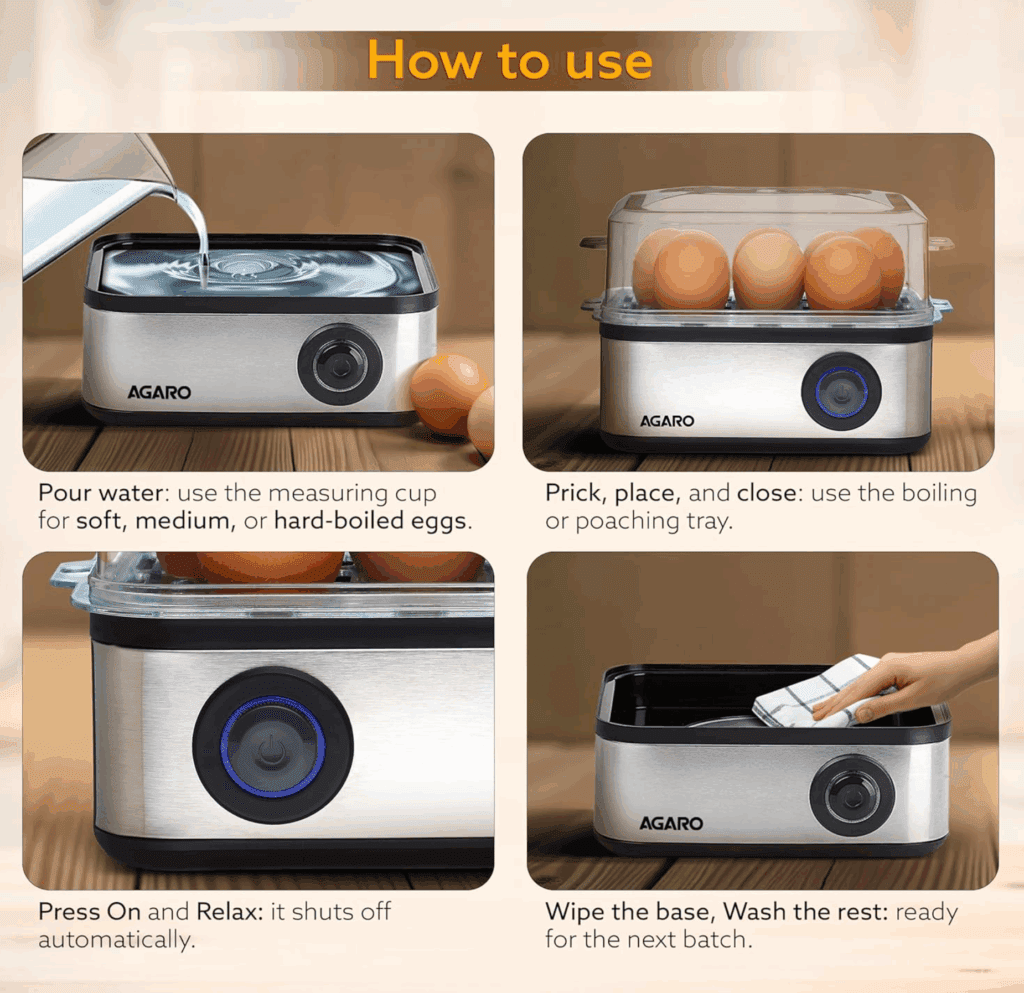 How to use

AGARO

Pour water: use the measuring cup for soft, medium, or hard-boiled eggs.

AGARO

Prick, place, and close: use the boiling or poaching tray.

Press On and Relax: it shuts off automatically.

AGARO

Wipe the base, Wash the rest: ready for the next batch.