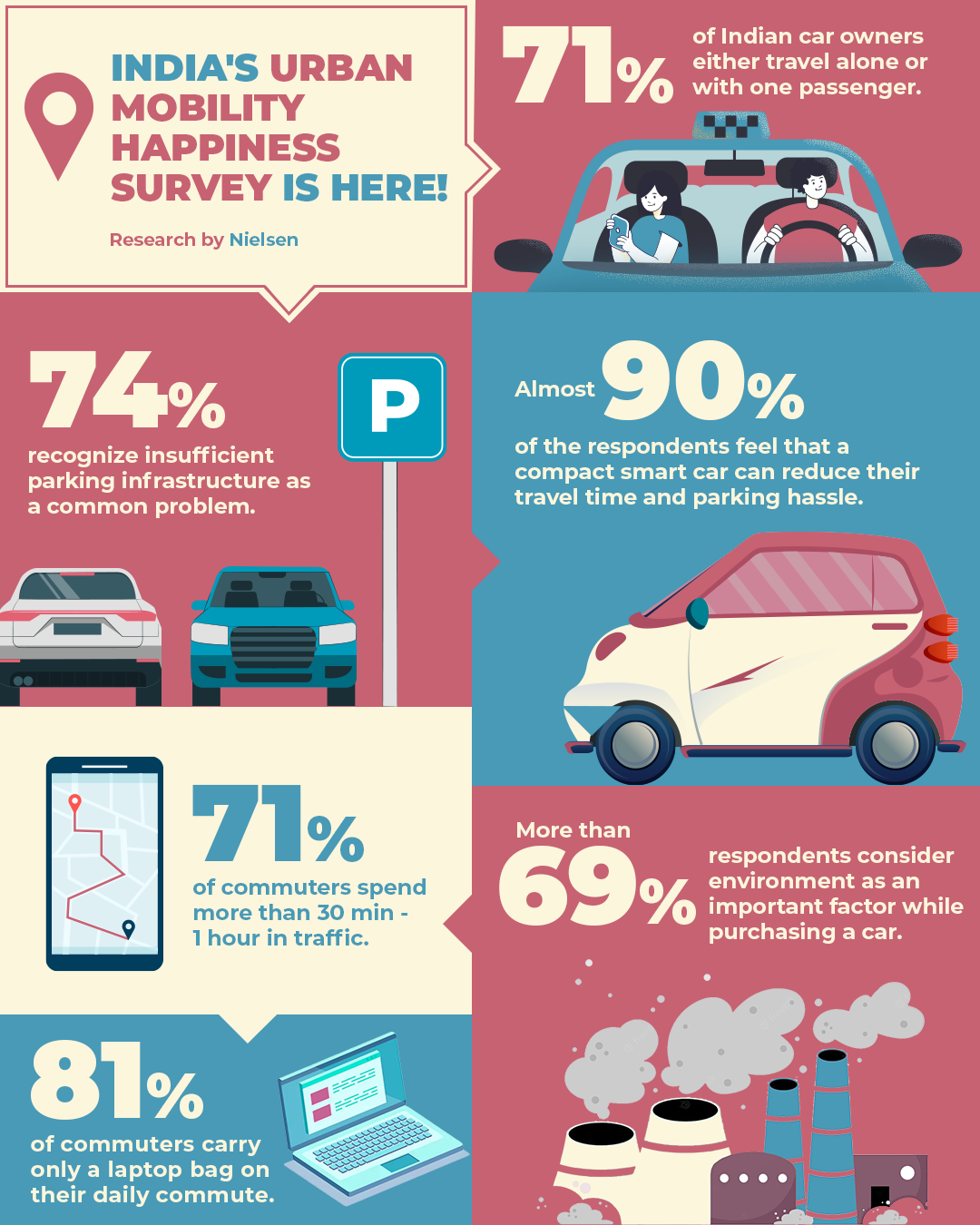 INDIA'S URBAN MOBILITY HAPPINESS SURVEY IS HERE!

Research by Nielsen

71% of Indian car owners either travel alone or with one passenger.

74% recognize insufficient parking infrastructure as a common problem.

P

Almost 90% of the respondents feel that a compact smart car can reduce their travel time and parking hassle.

71% of commuters spend more than 30 min - 1 hour in traffic.

More than 69% respondents consider environment as an important factor while purchasing a car.

81% of commuters carry only a laptop bag on their daily commute.